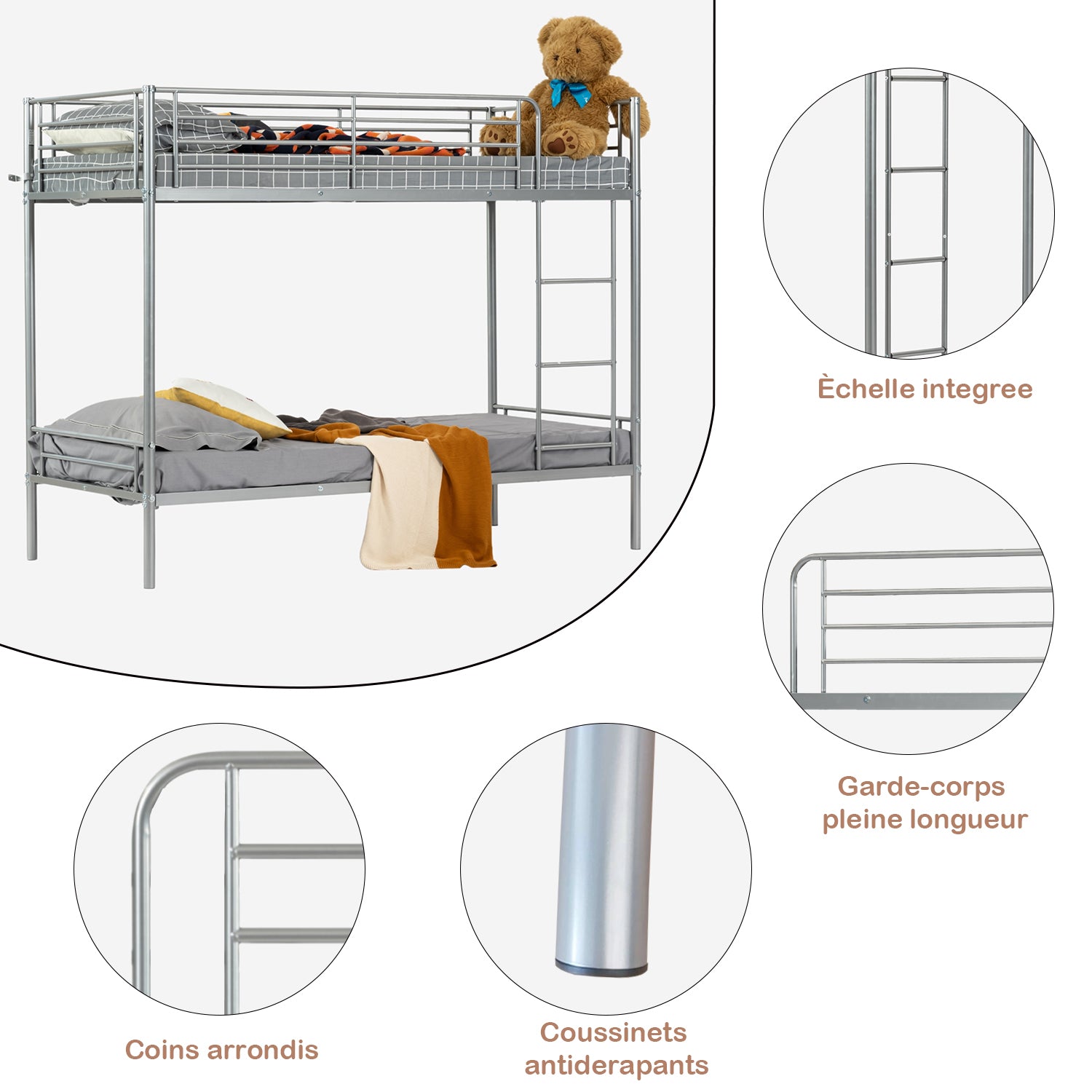 Èchelle integree

Garde-corps pleine longueur

Coins arrondis

Coussinets antiderapants