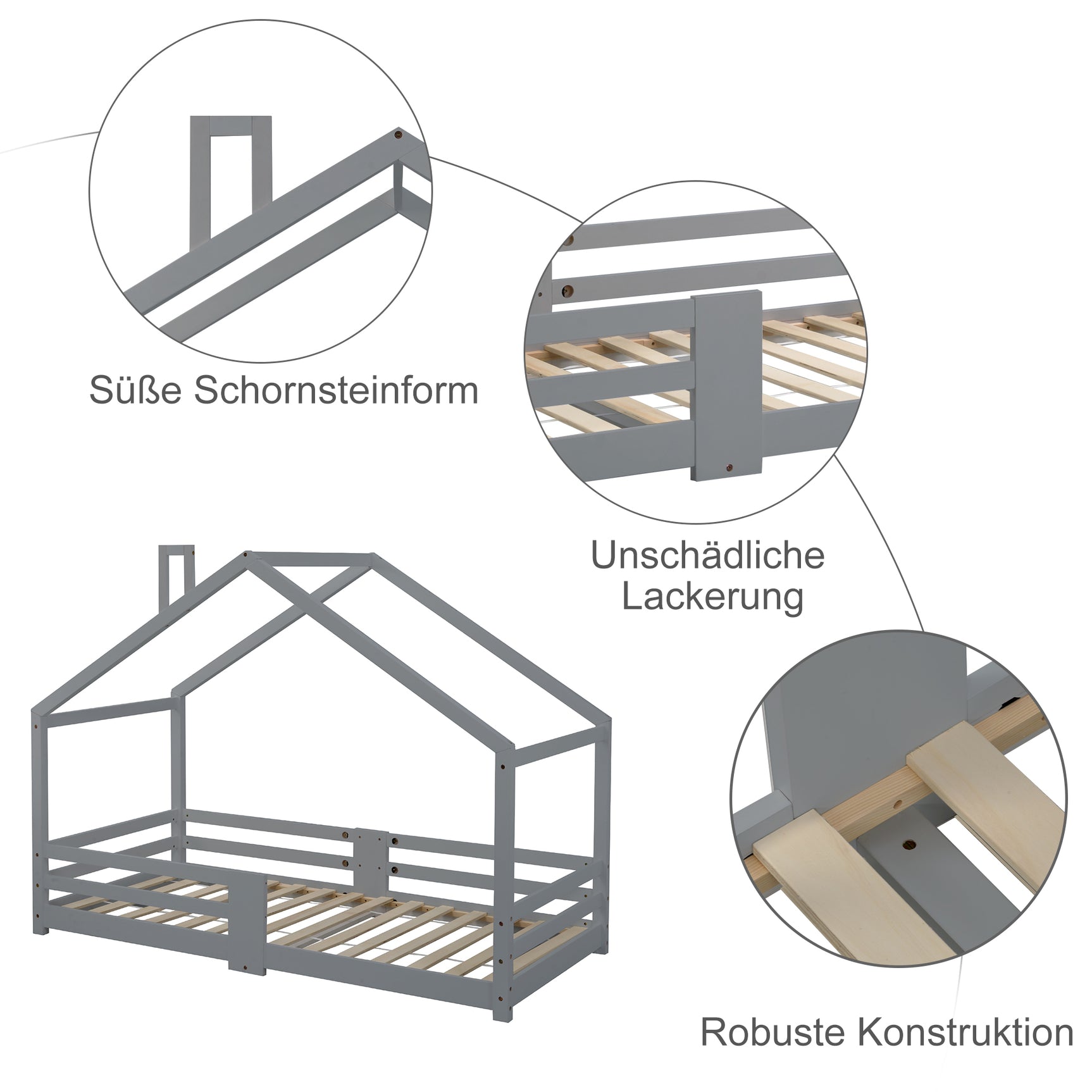 Süße Schornsteinform

Unschädliche Lackerung

Robuste Konstruktion