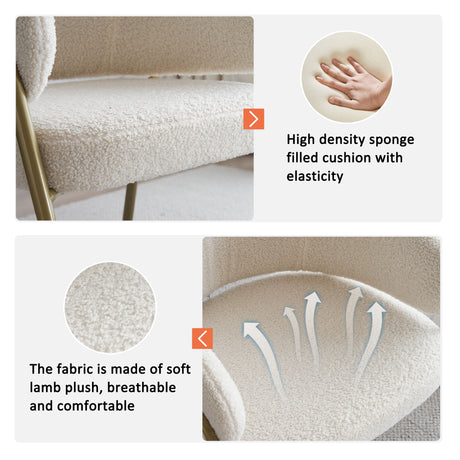 High density sponge filled cushion with elasticity

The fabric is made of soft lamb plush, breathable and comfortable