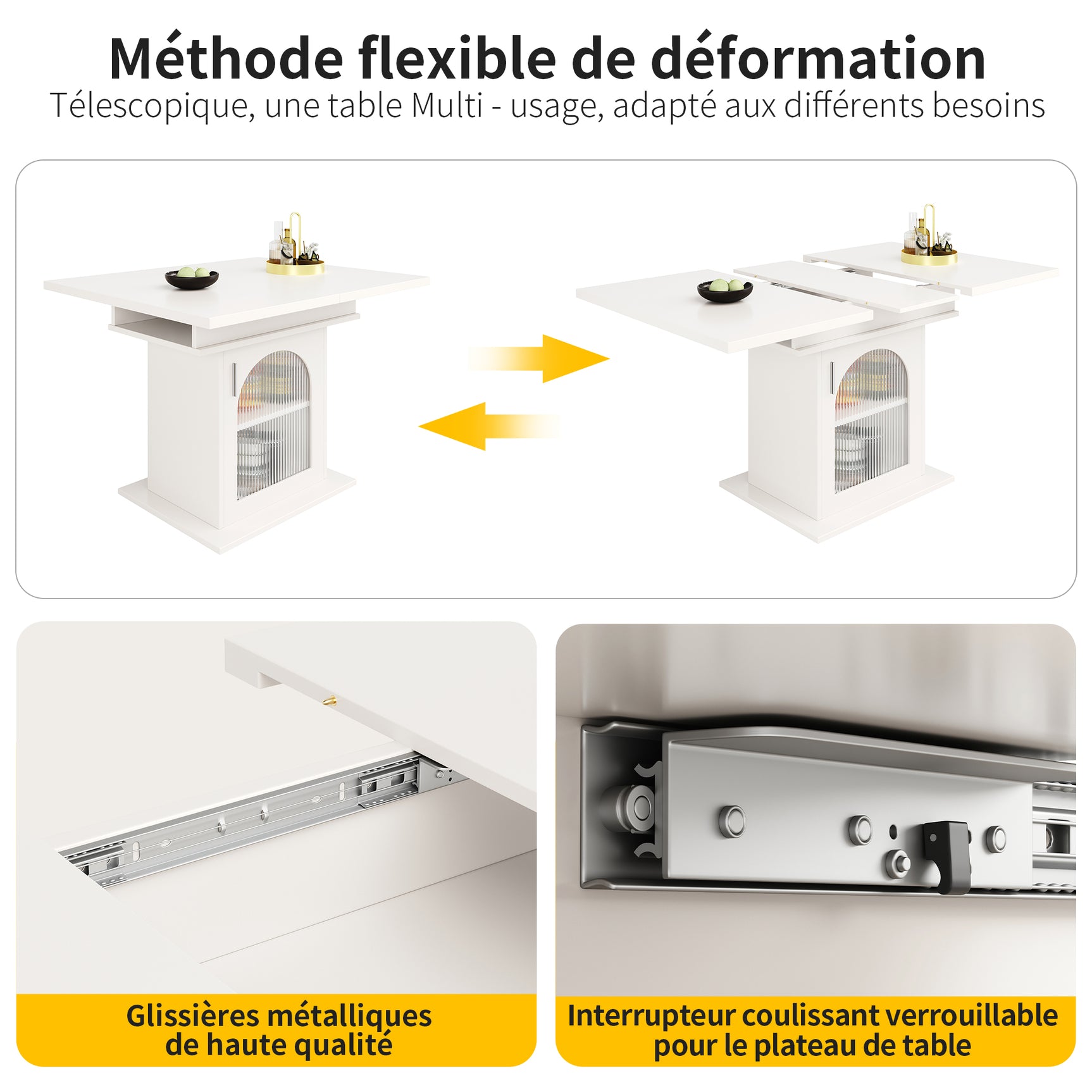 Méthode flexible de déformation
Télescopique, une table Multi - usage, adapté aux différents besoins

Glissières métalliques de haute qualité

Interrupteur coulissant verrouillable pour le plateau de table