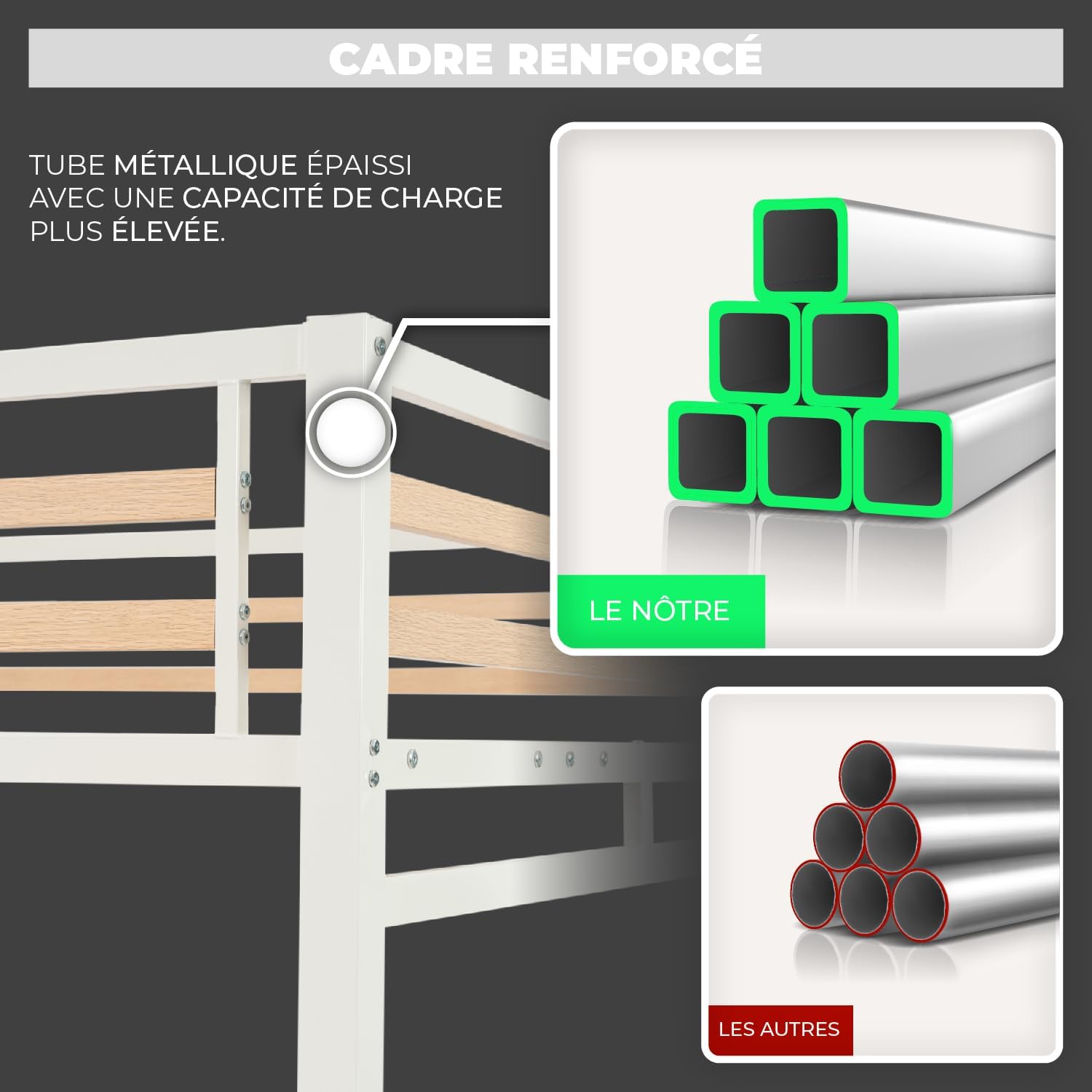 CADRE RENFORCÉ

TUBE MÉTALLIQUE ÉPAISSI AVEC UNE CAPACITÉ DE CHARGE PLUS ÉLEVÉE.

LE NÔTRE

LES AUTRES