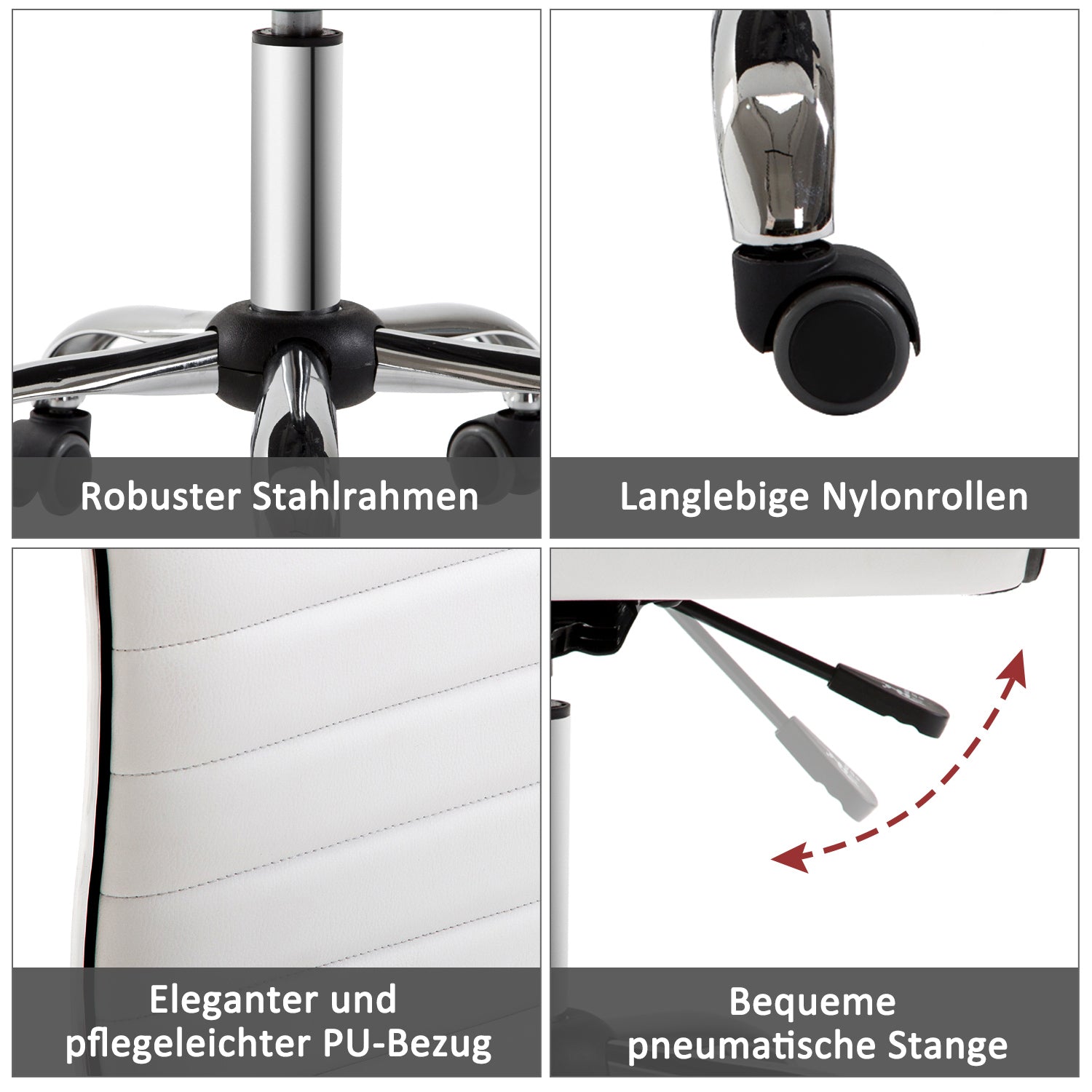 Robuster Stahlrahmen

Langlebige Nylonrollen

Eleganter und pflegeleichter PU-Bezug

Bequeme pneumatische Stange