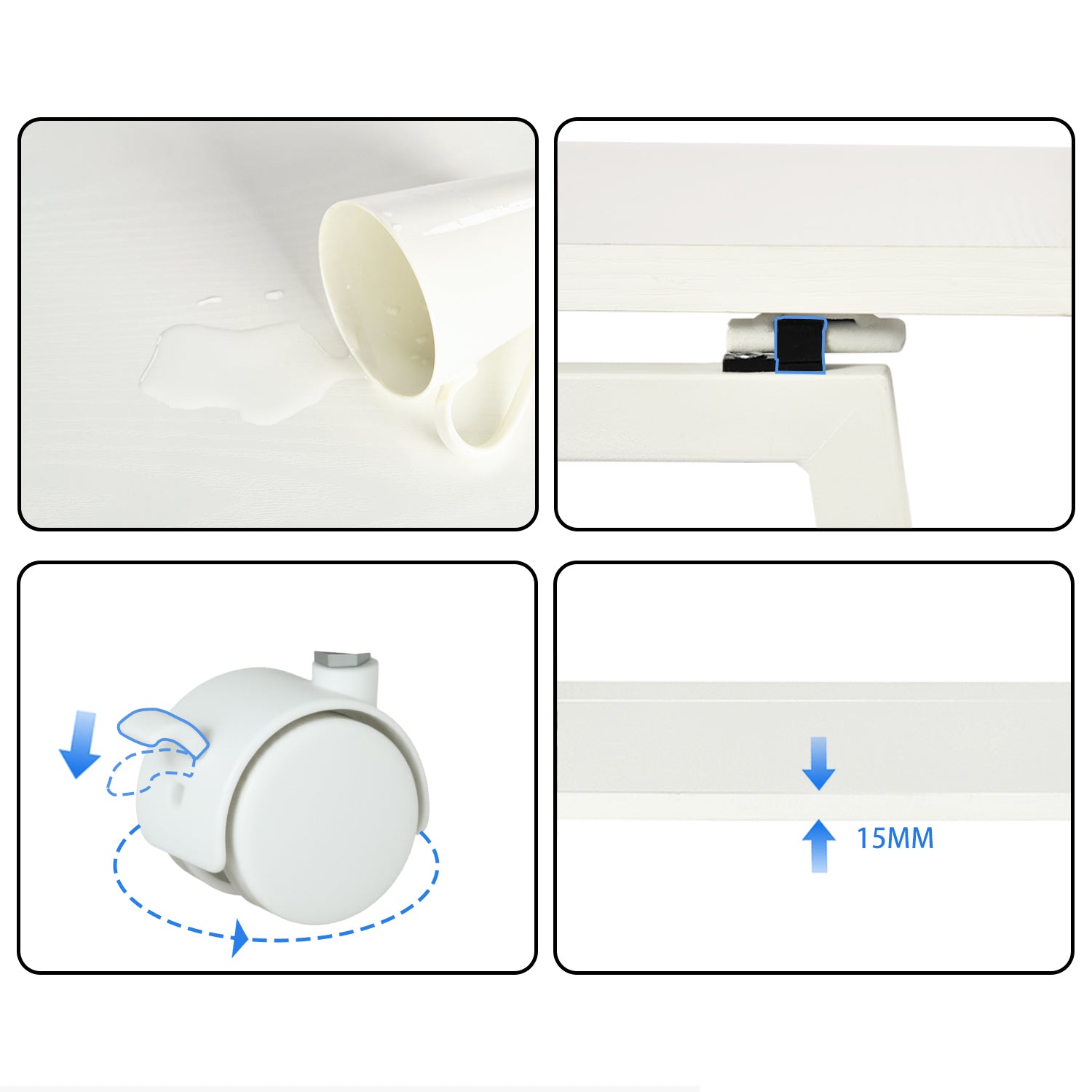 15MM