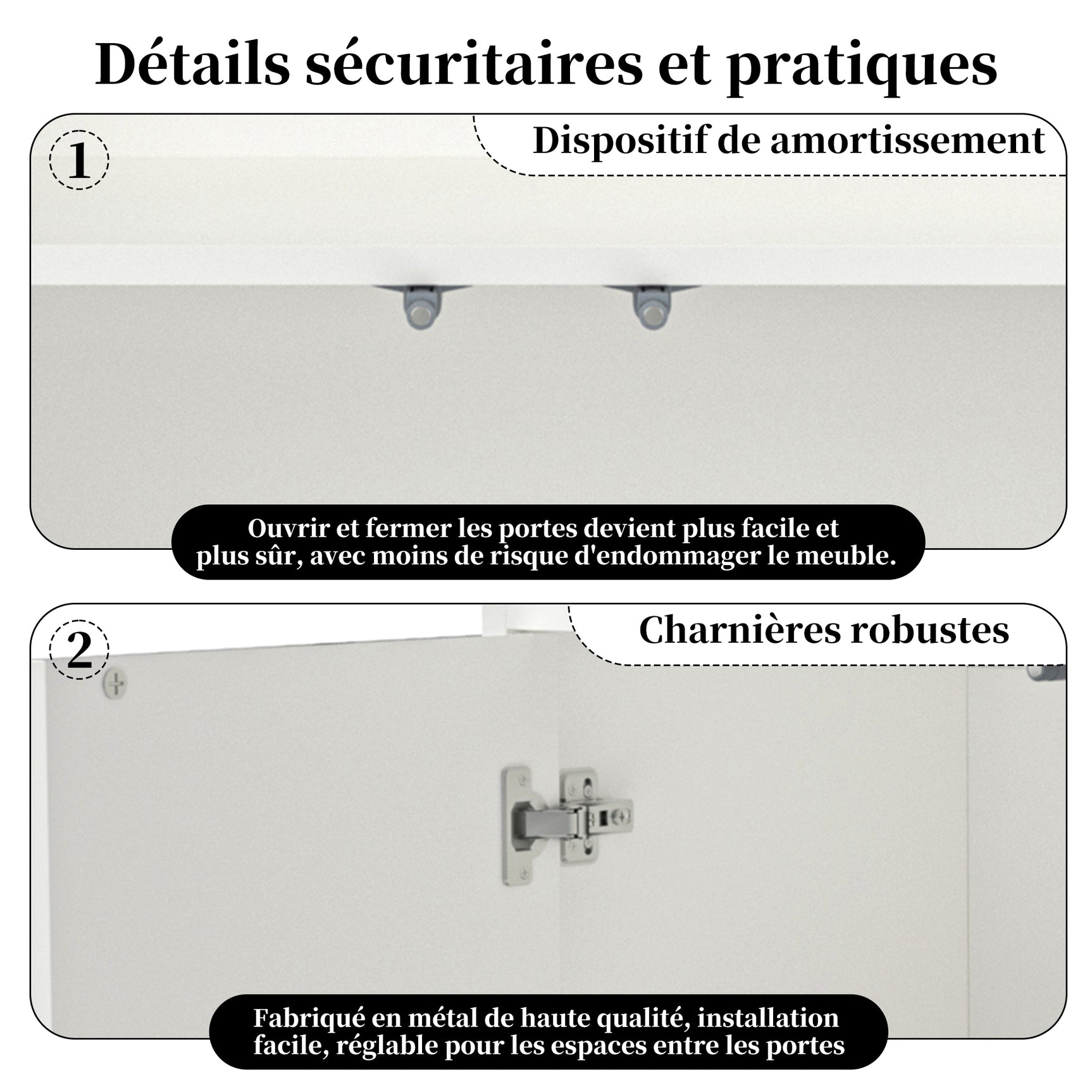 Détails sécuritaires et pratiques

1

Dispositif de amortissement

Ouvrir et fermer les portes devient plus facile et plus sûr, avec moins de risque d'endommager le meuble.

2

Charnières robustes

Fabriqué en métal de haute qualité, installation facile, réglable pour les espaces entre les portes