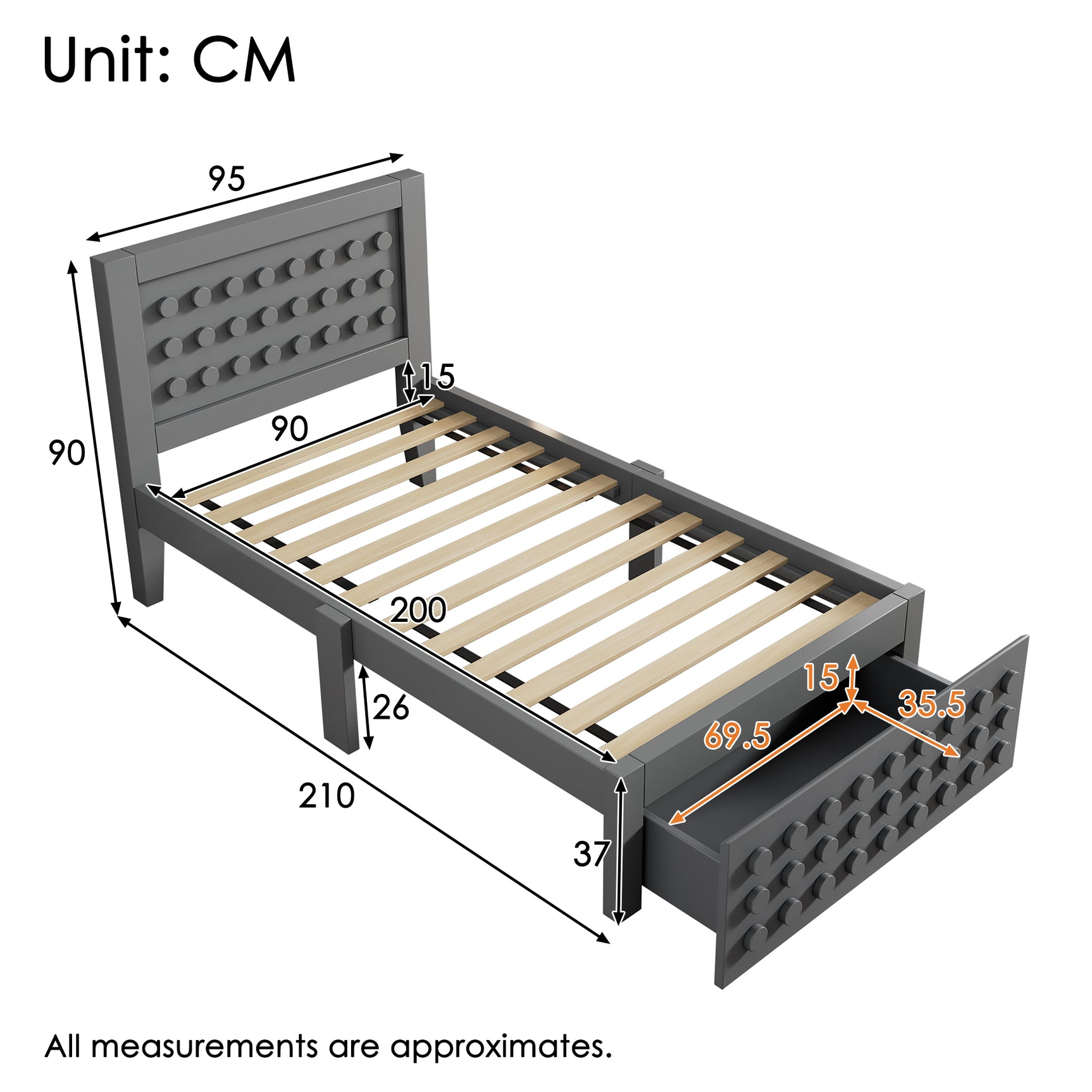 Unit: CM

95

90

15

90

200

26

210

37

15

35.5

69.5

All measurements are approximates.