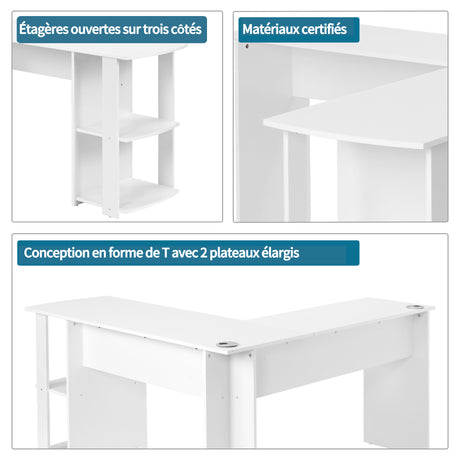 Étagères ouvertes sur trois côtés

Matériaux certifiés

Conception en forme de T avec 2 plateaux élargis