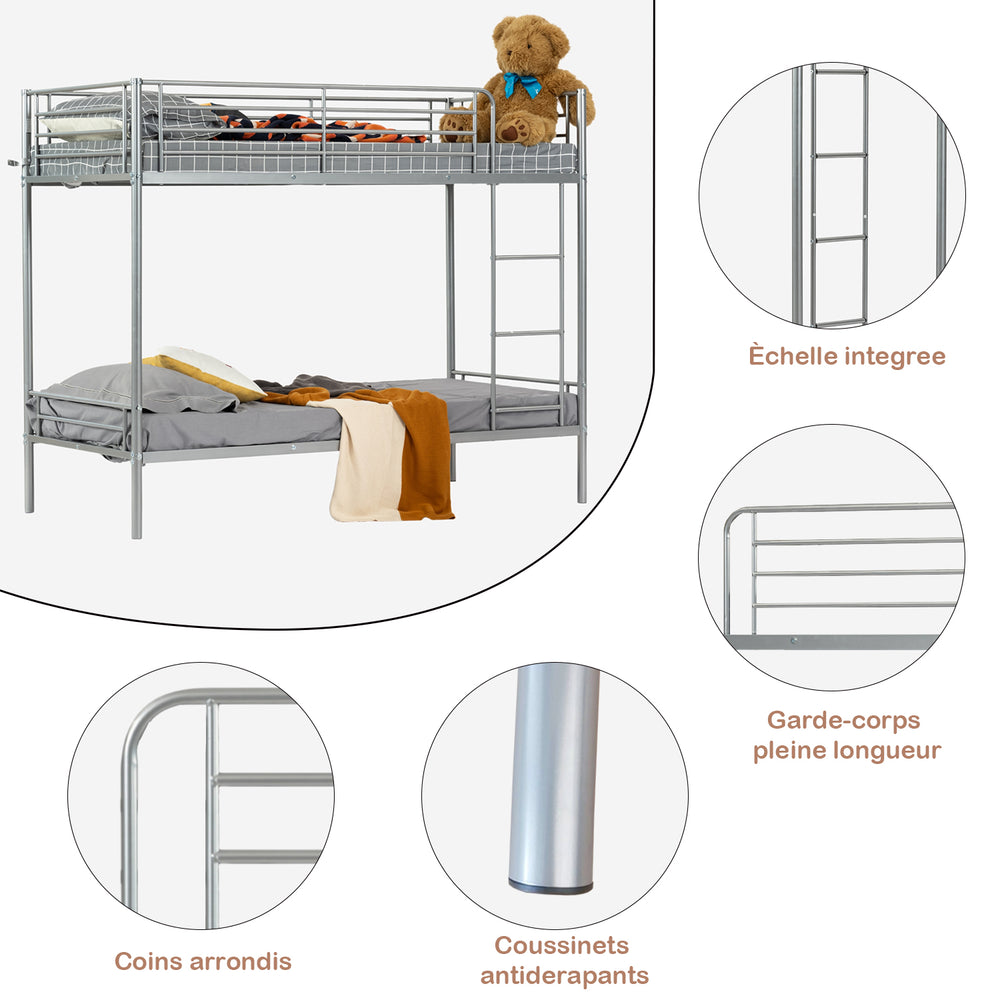 Èchelle integree

Garde-corps pleine longueur

Coins arrondis

Coussinets antiderapants