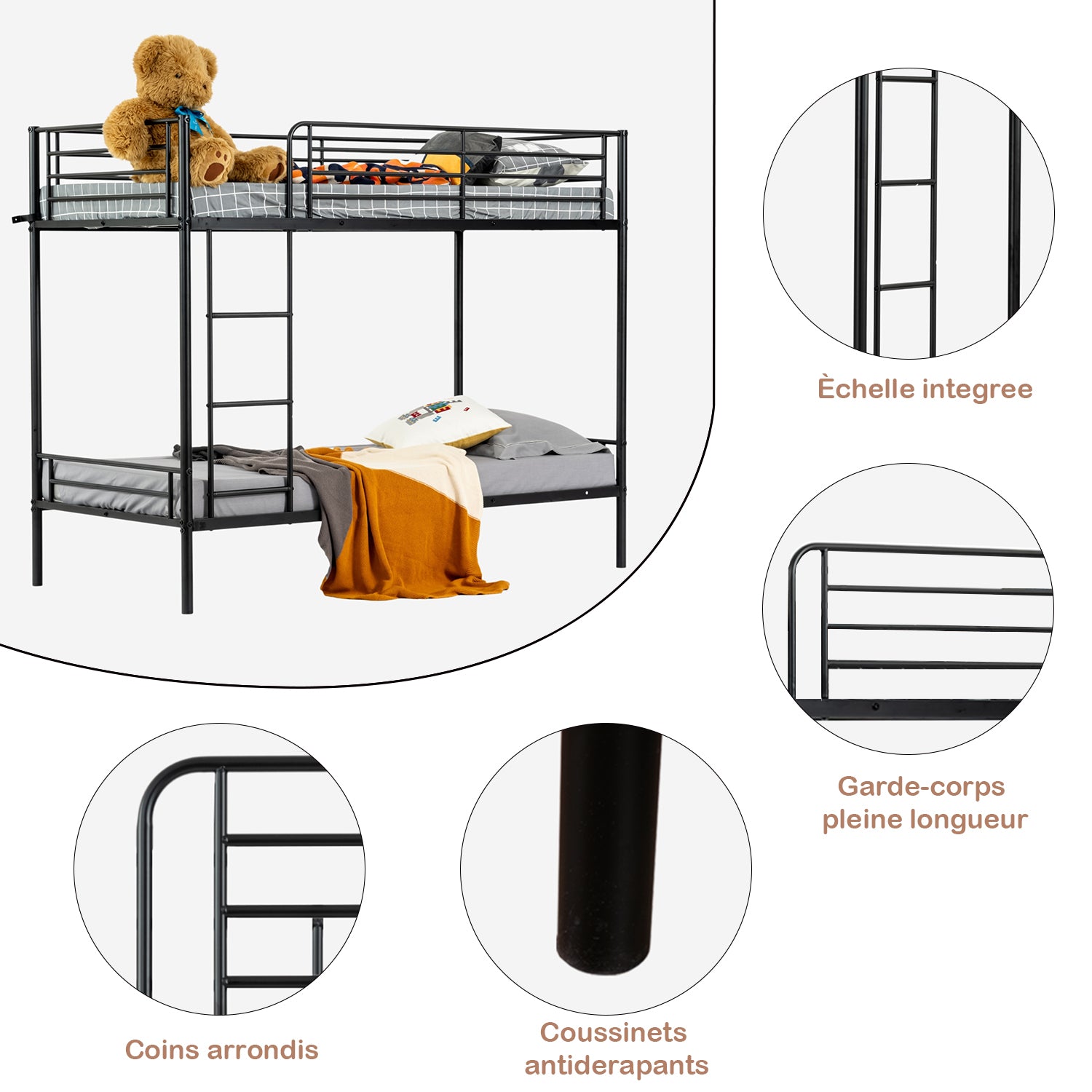 Èchelle integree

Garde-corps pleine longueur

Coins arrondis

Coussinets antiderapants