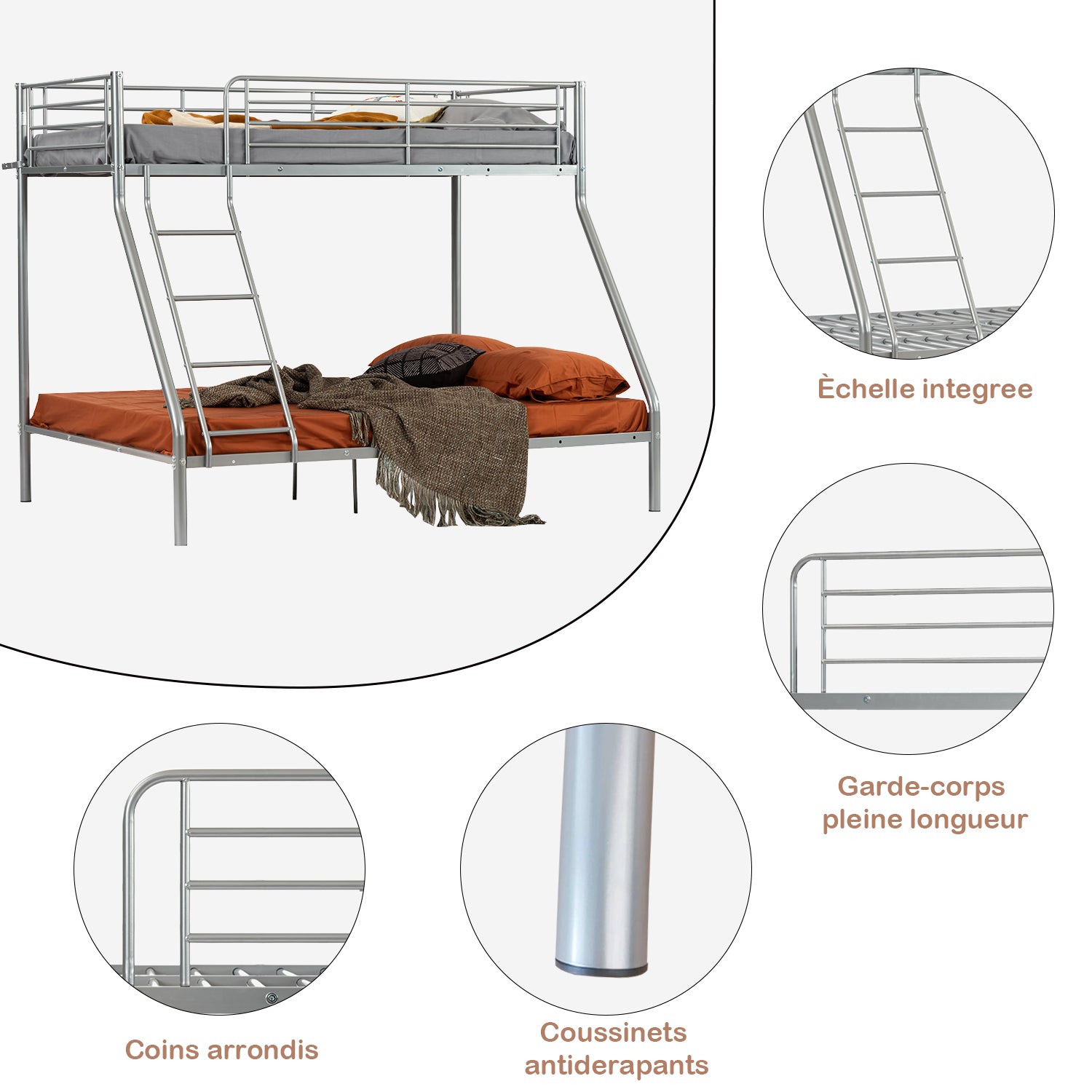 Èchelle integree

Garde-corps pleine longueur

Coins arrondis

Coussinets antiderapants