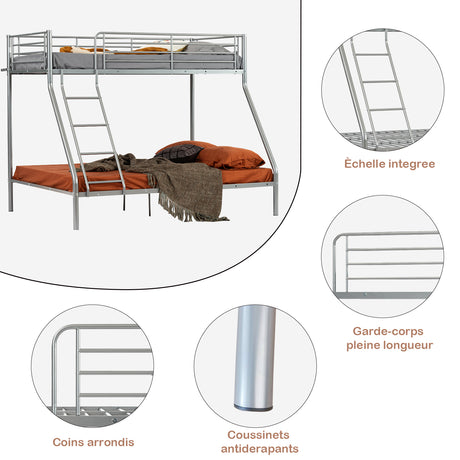 Èchelle integree

Garde-corps pleine longueur

Coins arrondis

Coussinets antiderapants