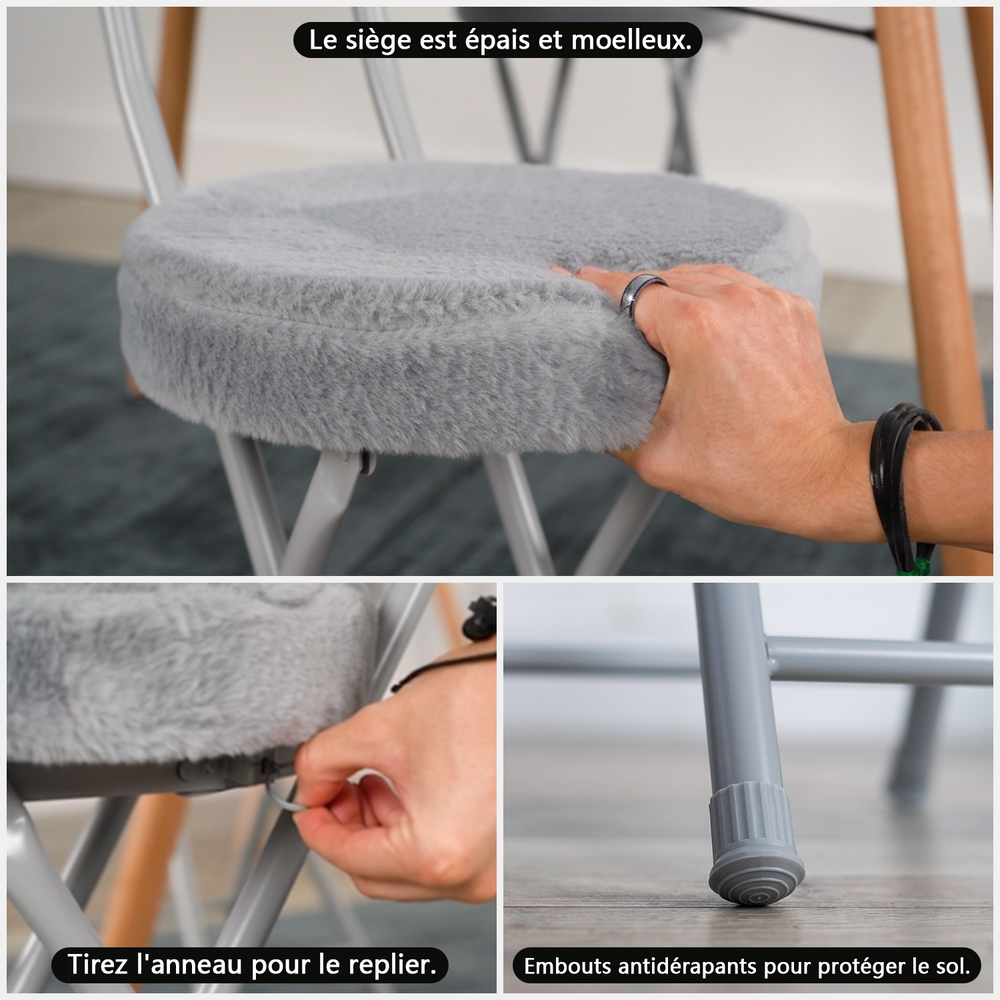 Le siège est épais et moelleux.

Tirez l'anneau pour le replier.

Embouts antidérapants pour protéger le sol.