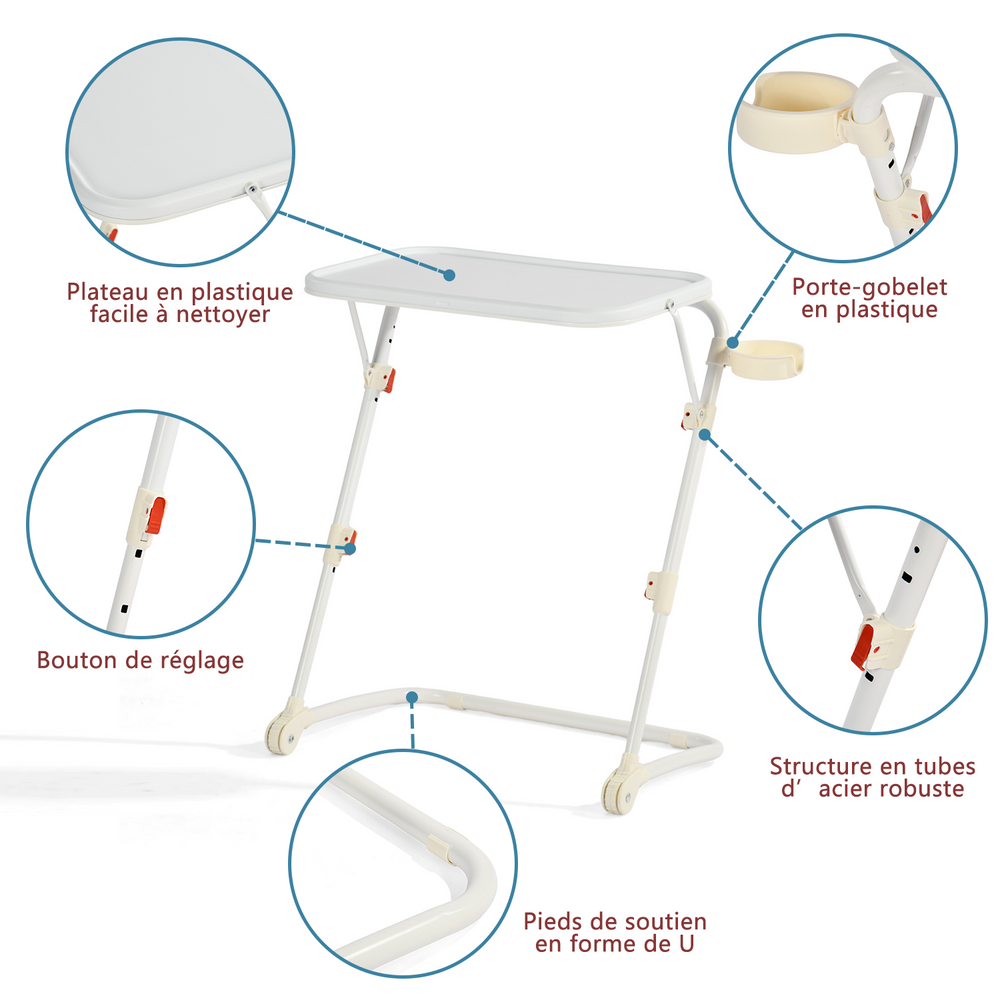 Plateau en plastique facile à nettoyer

Porte-gobelet en plastique

Bouton de réglage

Structure en tubes d’ acier robuste

Pieds de soutien en forme de U