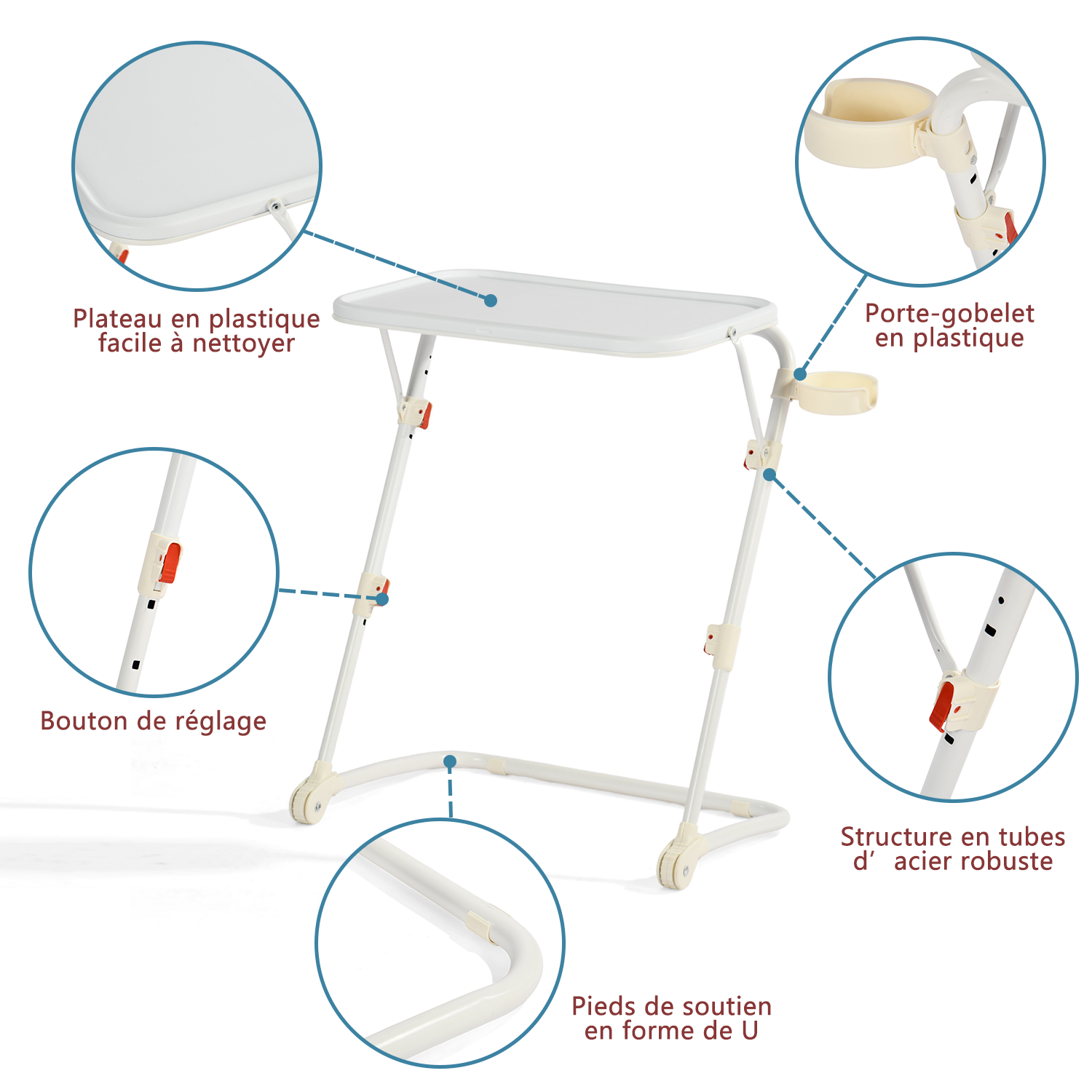 Plateau en plastique facile à nettoyer

Porte-gobelet en plastique

Bouton de réglage

Structure en tubes d’ acier robuste

Pieds de soutien en forme de U