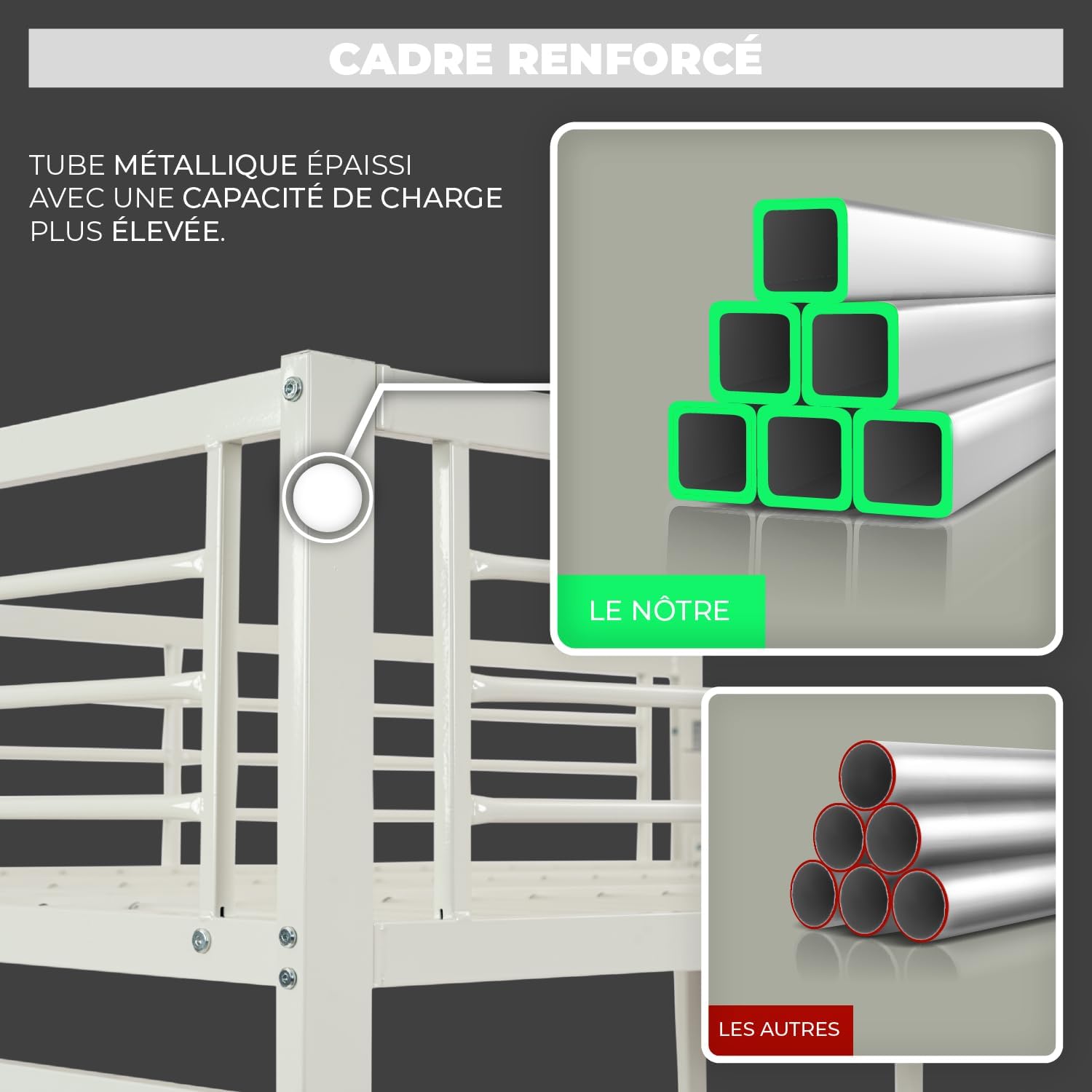 CADRE RENFORCÉ

TUBE MÉTALLIQUE ÉPAISSI AVEC UNE CAPACITÉ DE CHARGE PLUS ÉLEVÉE.

LE NÔTRE

LES AUTRES