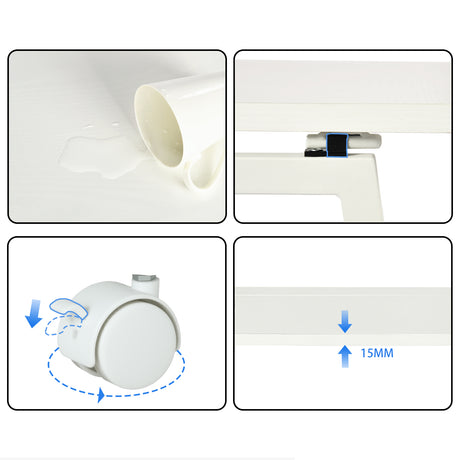 15MM