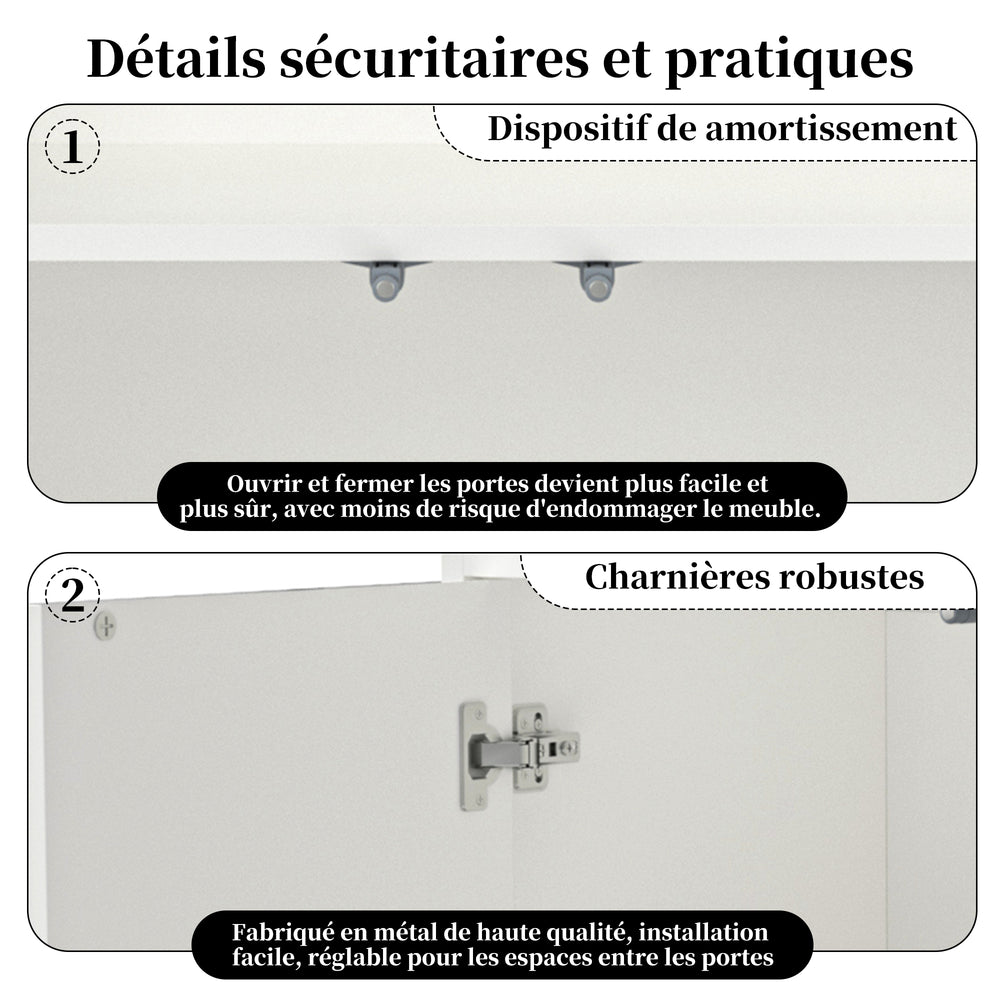 Détails sécuritaires et pratiques

1

Dispositif de amortissement

Ouvrir et fermer les portes devient plus facile et plus sûr, avec moins de risque d'endommager le meuble.

2

Charnières robustes

Fabriqué en métal de haute qualité, installation facile, réglable pour les espaces entre les portes