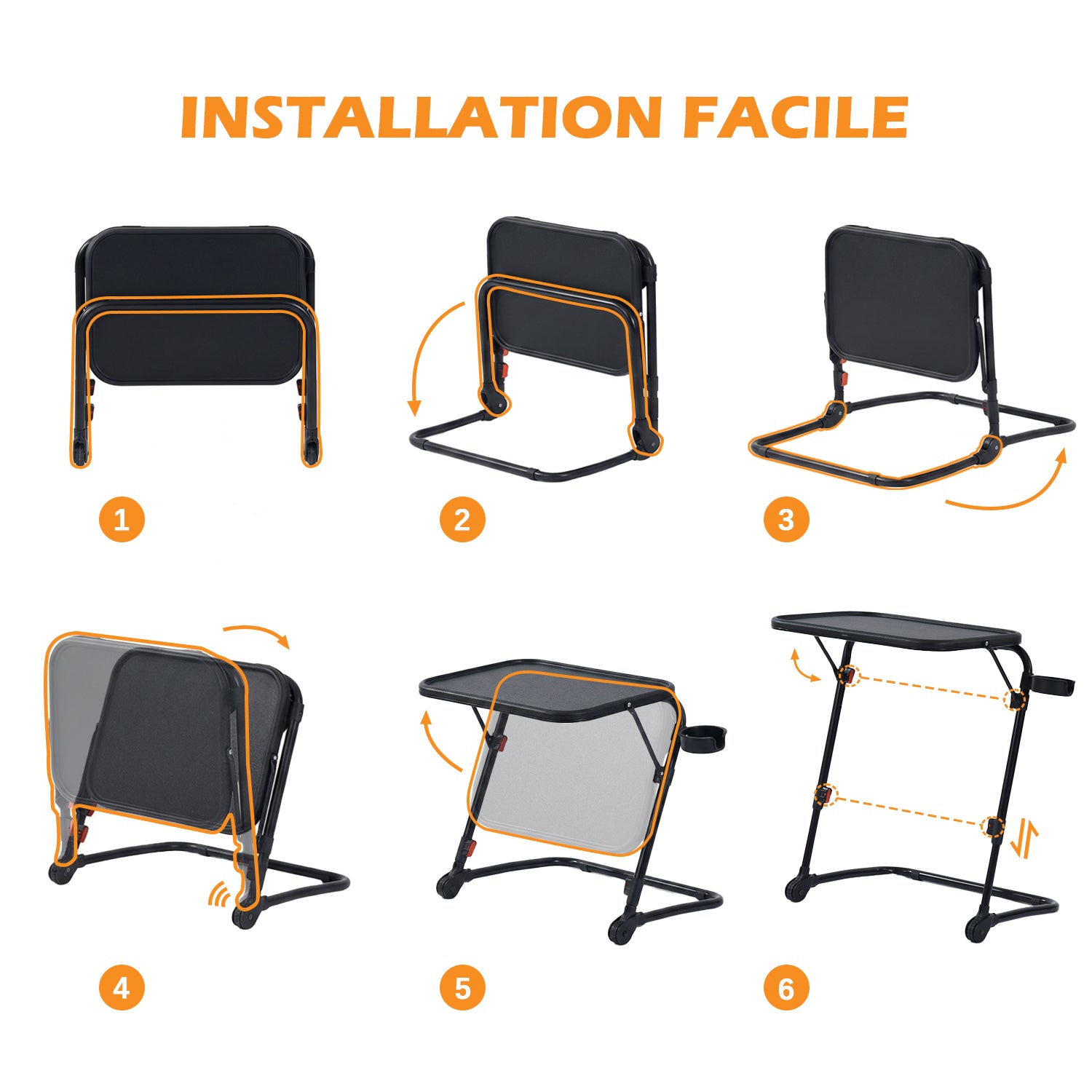 INSTALLATION FACILE

1

2

3

4

5

6